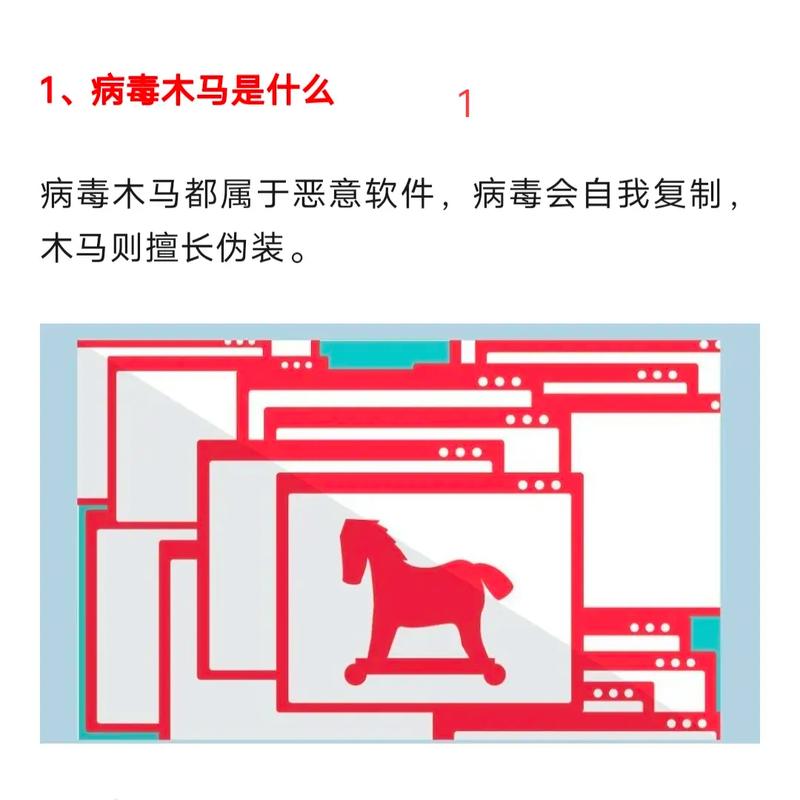 1、病毒木马是什么

1

病毒木马都属于恶意软件，病毒会自我复制，木马则擅长伪装。