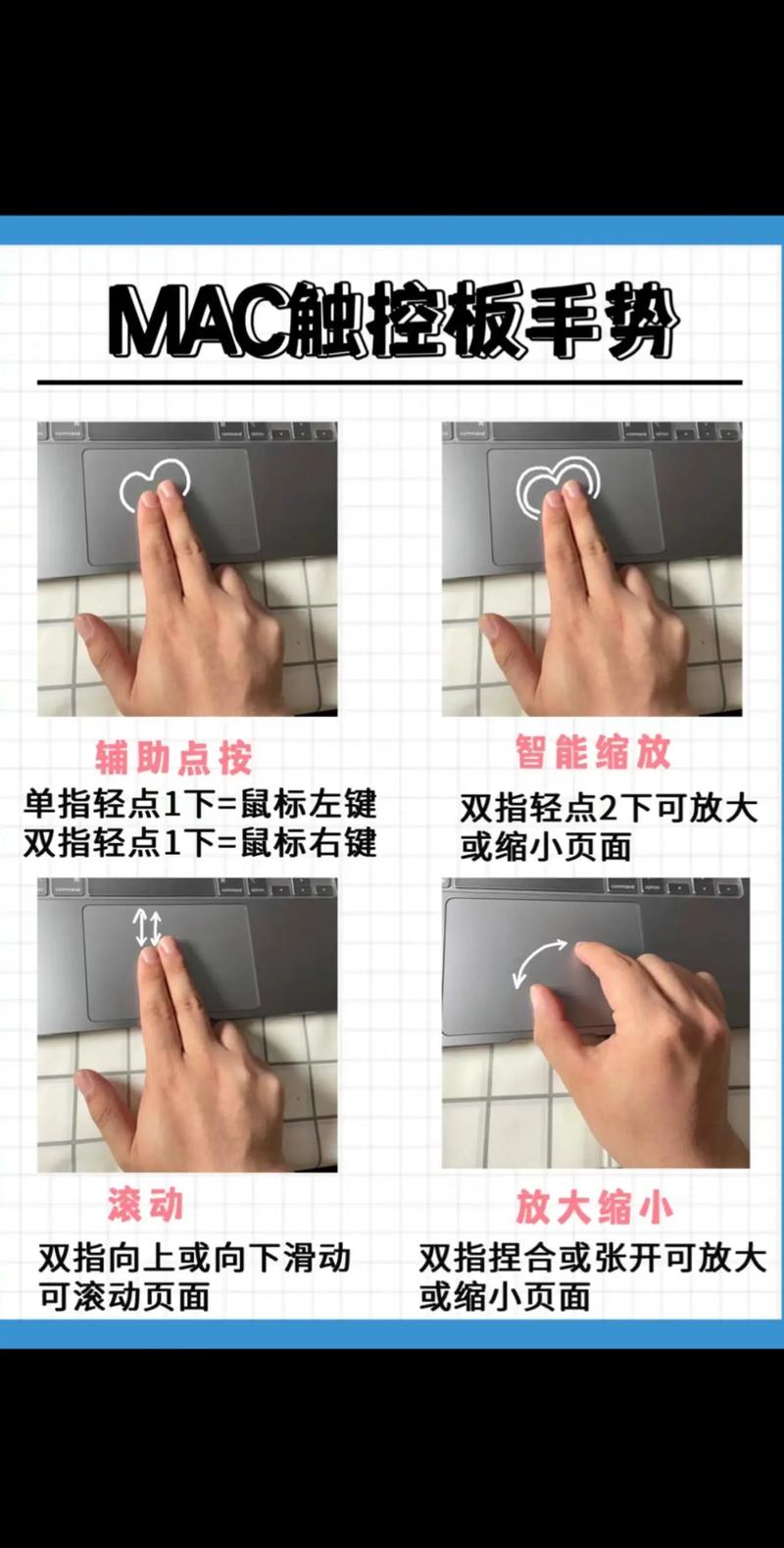 MAC触控板手势

辅助点按

单指轻点1下=鼠标左键
双指轻点1下=鼠标右键

智能缩放

双指轻点2下可放大或缩小页面

滚动

双指向上或向下滑动可滚动页面

放大缩小

双指捏合或张开可放大或缩小页面